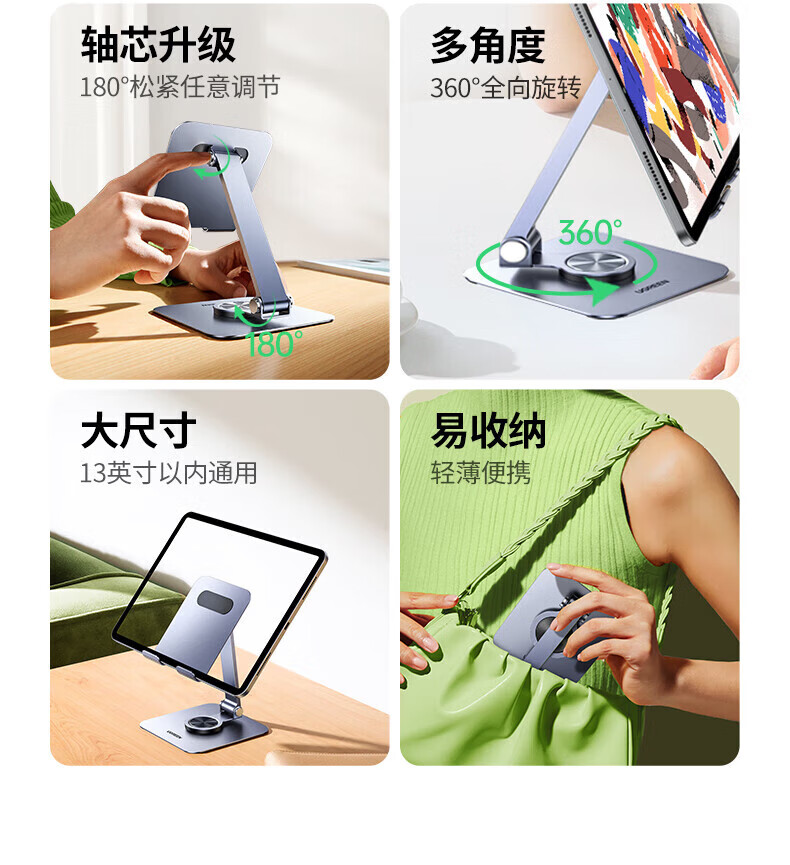 轴芯升级
180°松紧任意调节

180°

多角度
360°全向旋转

360°

UGREEN

大尺寸
13英寸以内通用

UGREEN

易收纳
轻薄便携