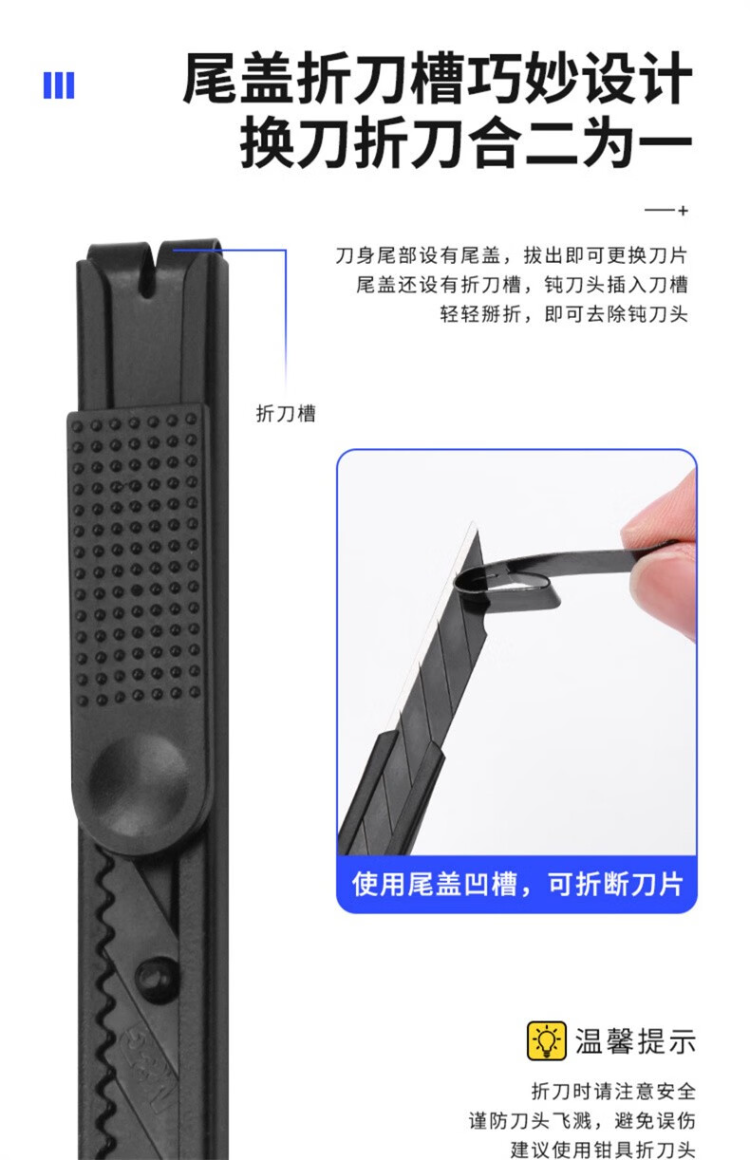 尾盖折刀槽巧妙设计
换刀折刀合二为一

刀身尾部设有尾盖，拔出即可更换刀片
尾盖还设有折刀槽，钝刀头插入刀槽
轻轻掰折，即可去除钝刀头

折刀槽

使用尾盖凹槽，可折断刀片

温馨提示

折刀时请注意安全
谨防刀头飞溅，避免误伤
建议使用钳具折刀头